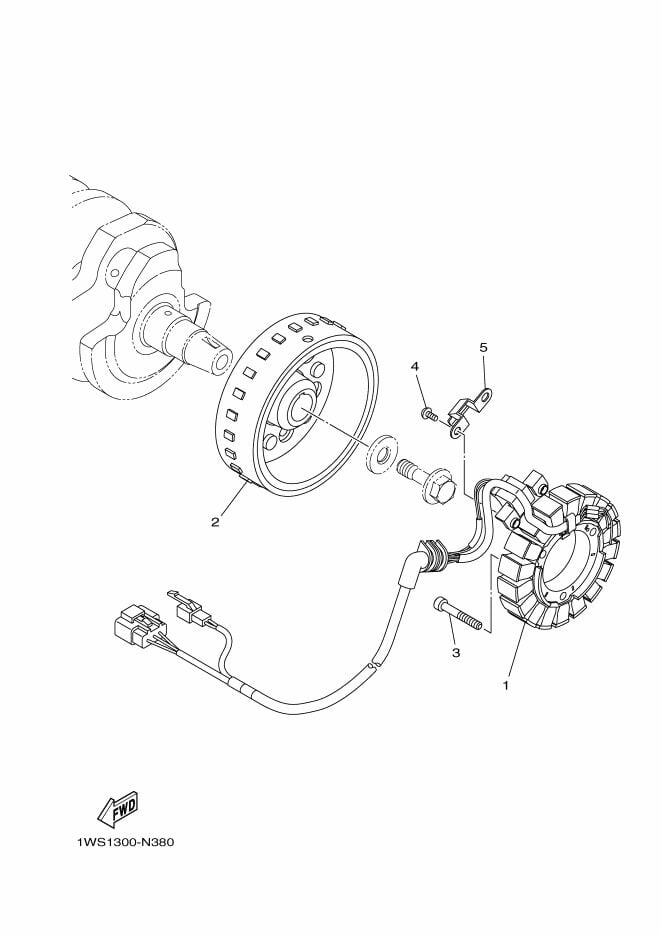 5

4

2

3

1

FWD

1WS1300-N380