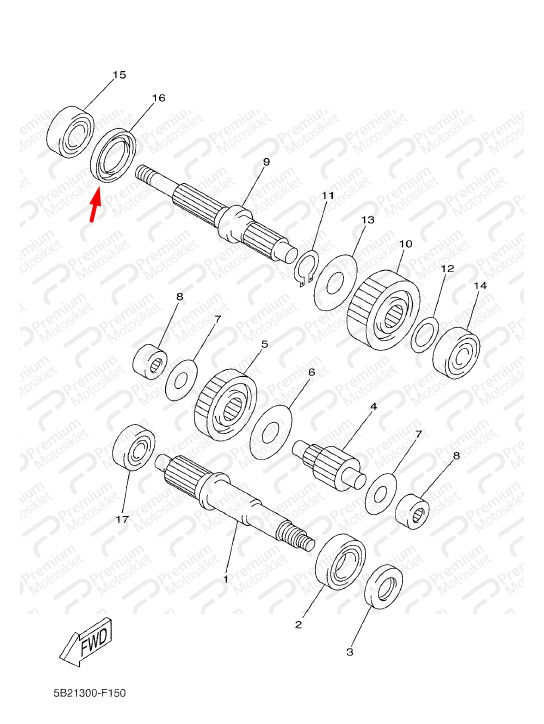 15
16
9
11
13
10
12
14
8
7
5
6
4
7
8
17
1
2
3
FWD
5B21300-F150
Premium Motosiklet