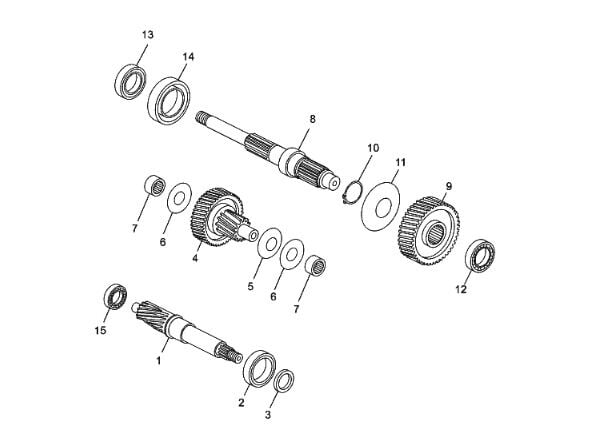 13
14
8
10
11
9
7
6
4
5
6
7
12
15
1
2
3